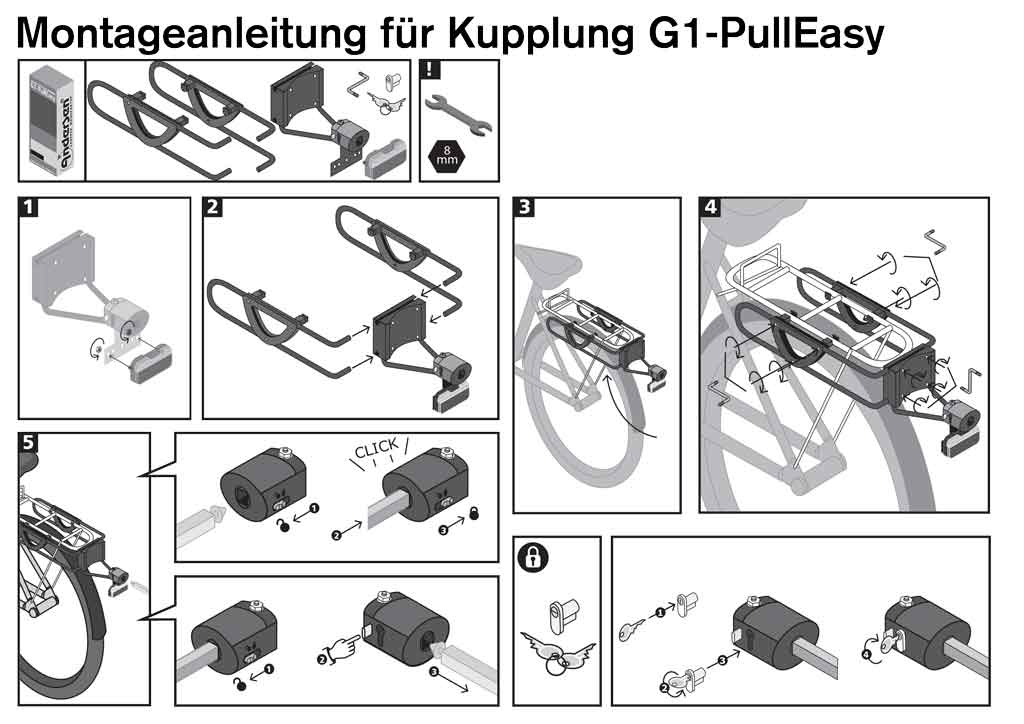 Montageanleitung für Kupplung G1-PullEasy

Andersen

!

8 mm

1

2

3

4

5

CLICK

1

2

3

1

2

3

1

2

3

4